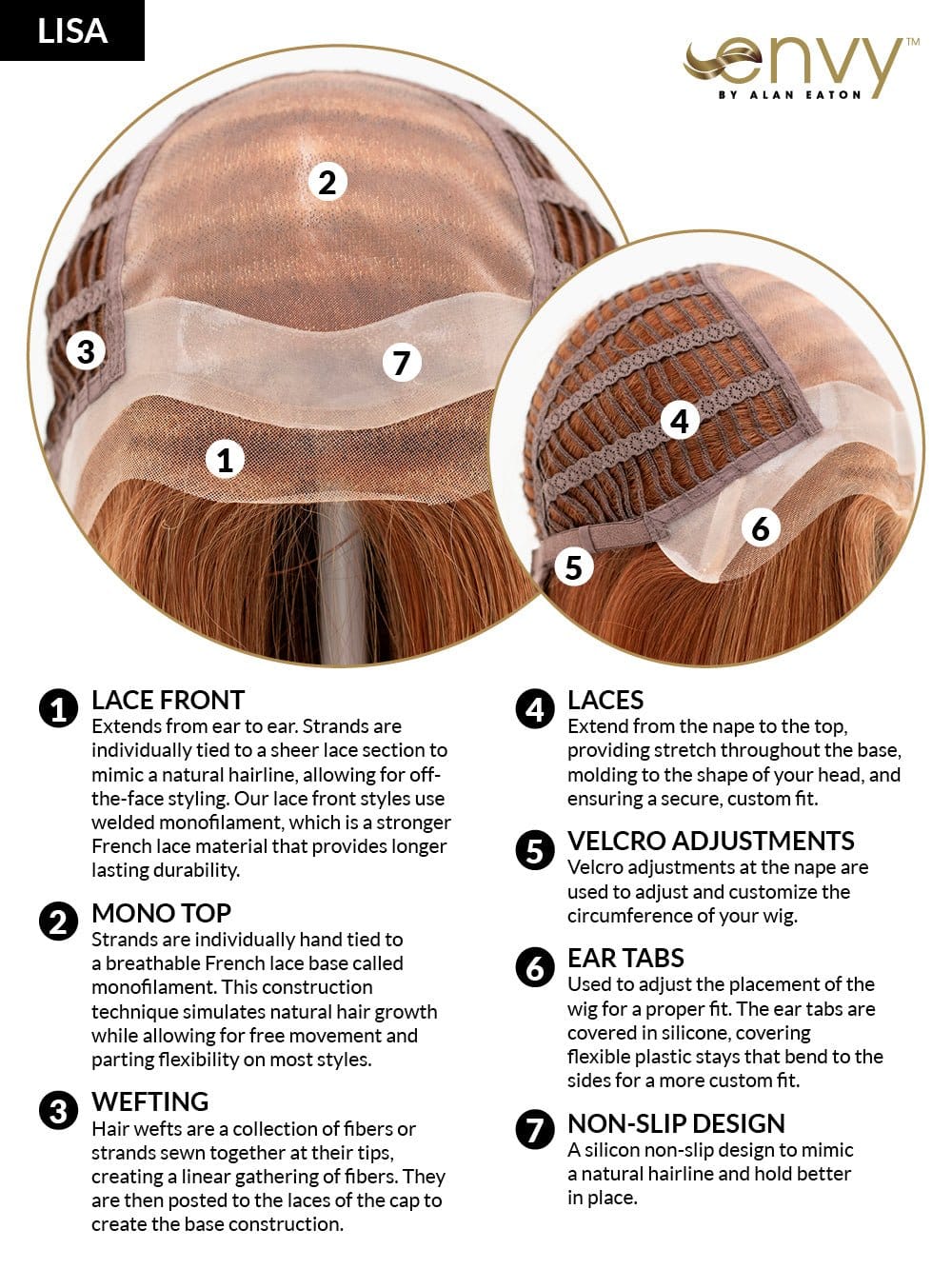 LISA

envy™
BY ALAN EATON

2

3

7

1

4

6

5

1 LACE FRONT
Extends from ear to ear. Strands are individually tied to a sheer lace section to mimic a natural hairline, allowing for off-the-face styling. Our lace front styles use welded monofilament, which is a stronger French lace material that provides longer lasting durability.

2 MONO TOP
Strands are individually hand tied to a breathable French lace base called monofilament. This construction technique simulates natural hair growth while allowing for free movement and parting flexibility on most styles.

3 WEFTING
Hair wefts are a collection of fibers or strands sewn together at their tips, creating a linear gathering of fibers. They are then posted to the laces of the cap to create the base construction.

4 LACES
Extend from the nape to the top, providing stretch throughout the base, molding to the shape of your head, and ensuring a secure, custom fit.

5 VELCRO ADJUSTMENTS
Velcro adjustments at the nape are used to adjust and customize the circumference of your wig.

6 EAR TABS
Used to adjust the placement of the wig for a proper fit. The ear tabs are covered in silicone, covering flexible plastic stays that bend to the sides for a more custom fit.

7 NON-SLIP DESIGN
A silicon non-slip design to mimic a natural hairline and hold better in place.