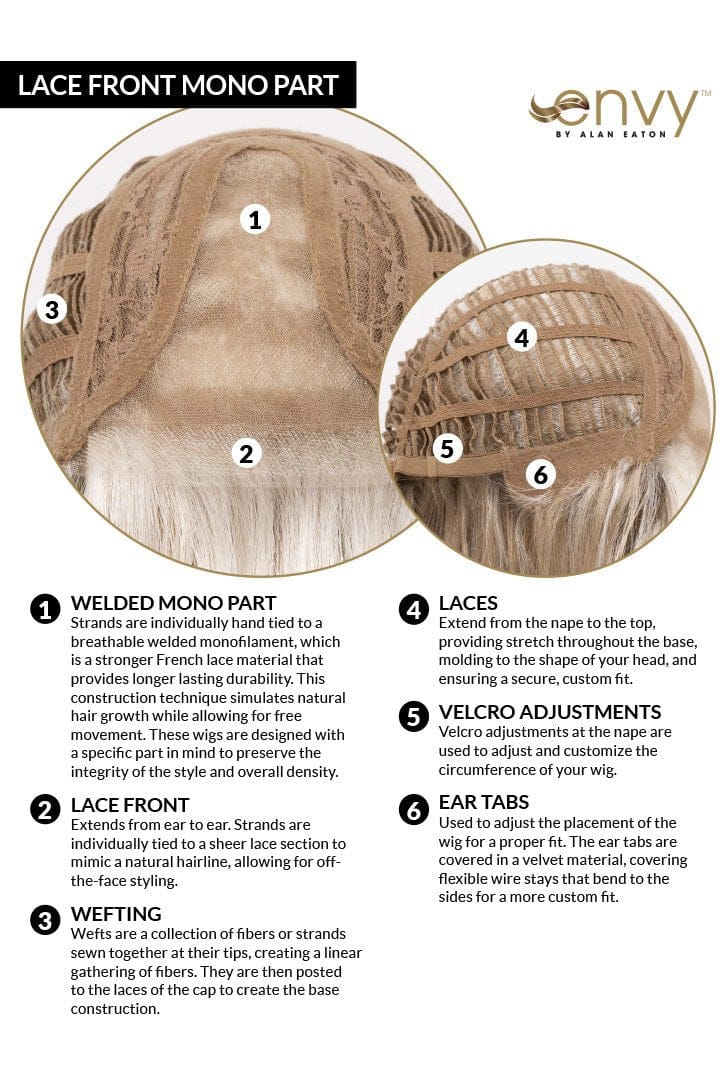 LACE FRONT MONO PART

envy™
BY ALAN EATON

1

3

2

4

5

6

1 WELDED MONO PART
Strands are individually hand tied to a breathable welded monofilament, which is a stronger French lace material that provides longer lasting durability. This construction technique simulates natural hair growth while allowing for free movement. These wigs are designed with a specific part in mind to preserve the integrity of the style and overall density.

2 LACE FRONT
Extends from ear to ear. Strands are individually tied to a sheer lace section to mimic a natural hairline, allowing for off-the-face styling.

3 WEFTING
Wefts are a collection of fibers or strands sewn together at their tips, creating a linear gathering of fibers. They are then posted to the laces of the cap to create the base construction.

4 LACES
Extend from the nape to the top, providing stretch throughout the base, molding to the shape of your head, and ensuring a secure, custom fit.

5 VELCRO ADJUSTMENTS
Velcro adjustments at the nape are used to adjust and customize the circumference of your wig.

6 EAR TABS
Used to adjust the placement of the wig for a proper fit. The ear tabs are covered in a velvet material, covering flexible wire stays that bend to the sides for a more custom fit.